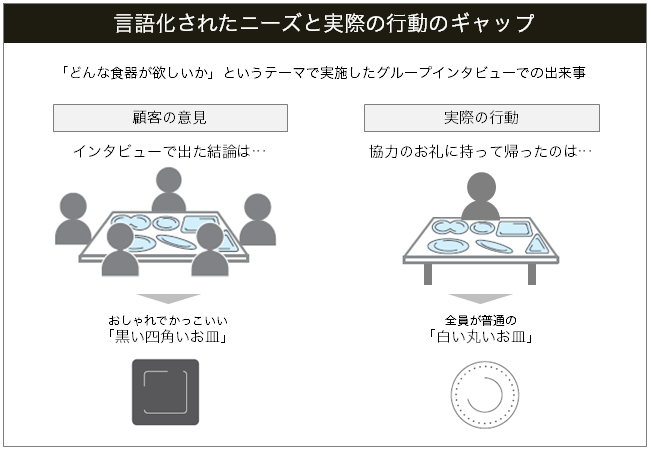 言語化されたニーズと実際の行動のギャップ

「どんな食器が欲しいか」というテーマで実施したグループインタビューでの出来事

顧客の意見

インタビューで出た結論は…

おしゃれでかっこいい
「黒い四角いお皿」

実際の行動

協力のお礼に持って帰ったのは…

全員が普通の
「白い丸いお皿」