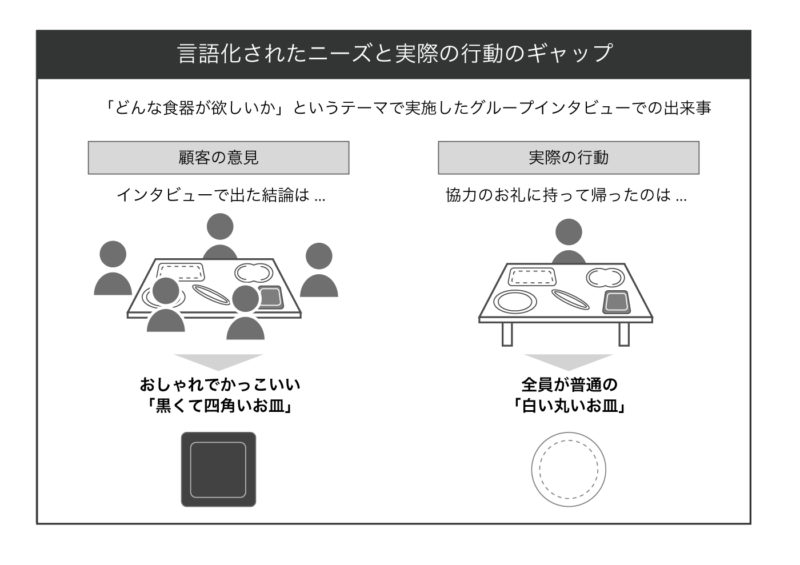 言語化されたニーズと実際の行動のギャップ

「どんな食器が欲しいか」というテーマで実施したグループインタビューでの出来事

顧客の意見

インタビューで出た結論は ...

おしゃれでかっこいい
「黒くて四角いお皿」

実際の行動

協力のお礼に持って帰ったのは ...

全員が普通の
「白い丸いお皿」