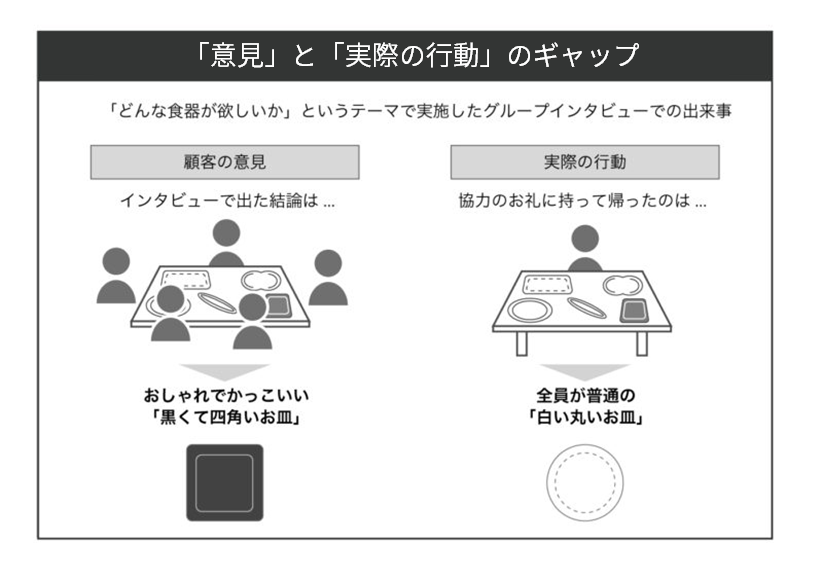 「意見」と「実際の行動」のギャップ

「どんな食器が欲しいか」というテーマで実施したグループインタビューでの出来事

顧客の意見

インタビューで出た結論は ...

おしゃれでかっこいい
「黒くて四角いお皿」

実際の行動

協力のお礼に持って帰ったのは ...

全員が普通の
「白い丸いお皿」