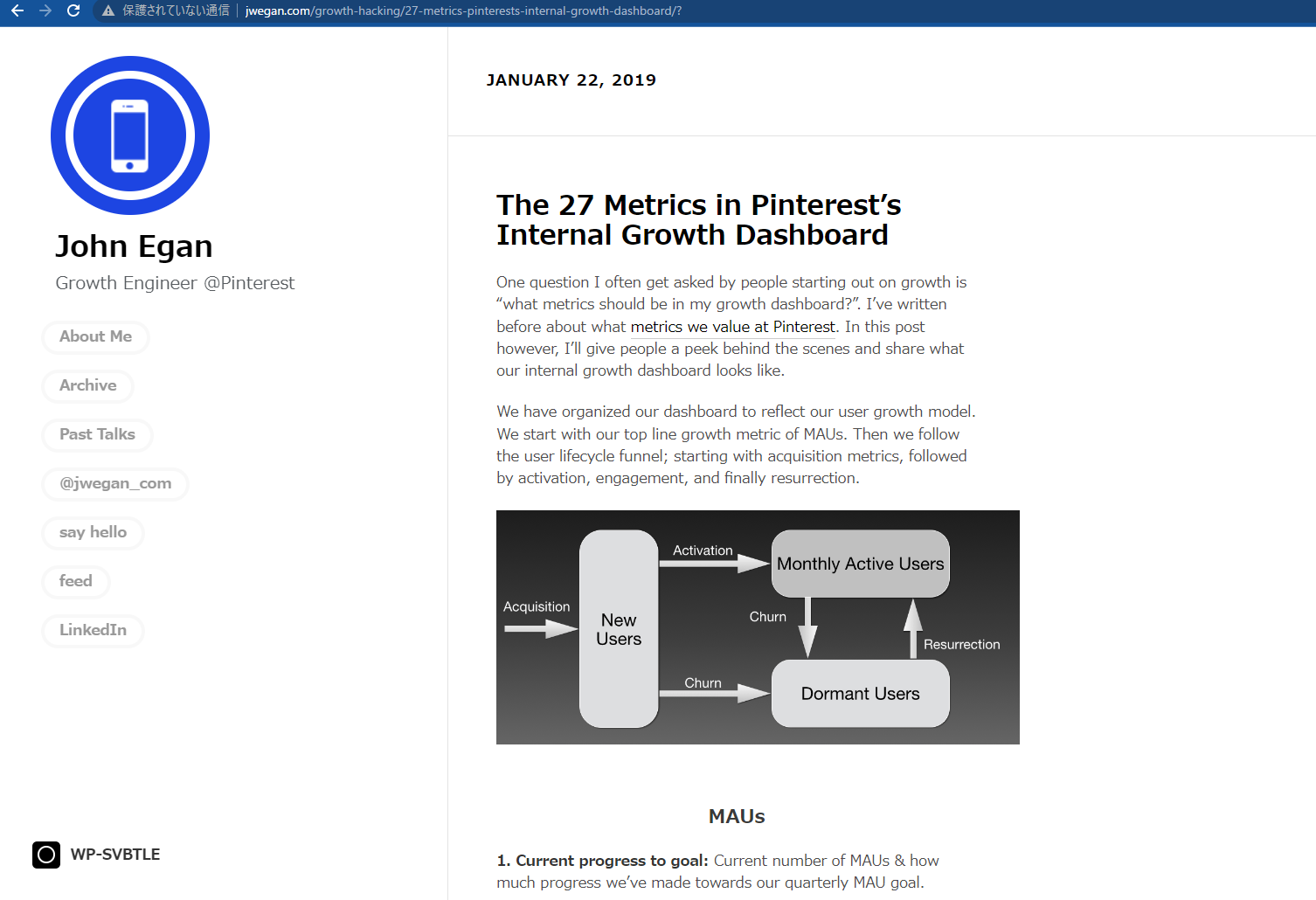 保護されていない通信 | jwegan.com/growth-hacking/27-metrics-pinterests-internal-growth-dashboard/?

John Egan

Growth Engineer @Pinterest

About Me

Archive

Past Talks

@jwegan_com

say hello

feed

LinkedIn

WP-SVBTLE

JANUARY 22, 2019

The 27 Metrics in Pinterest’s Internal Growth Dashboard

One question I often get asked by people starting out on growth is “what metrics should be in my growth dashboard?”. I’ve written before about what metrics we value at Pinterest. In this post however, I’ll give people a peek behind the scenes and share what our internal growth dashboard looks like.

We have organized our dashboard to reflect our user growth model. We start with our top line growth metric of MAUs. Then we follow the user lifecycle funnel; starting with acquisition metrics, followed by activation, engagement, and finally resurrection.

Acquisition

New Users

Activation

Monthly Active Users

Churn

Resurrection

Churn

Dormant Users

MAUs

1. Current progress to goal: Current number of MAUs & how much progress we’ve made towards our quarterly MAU goal.