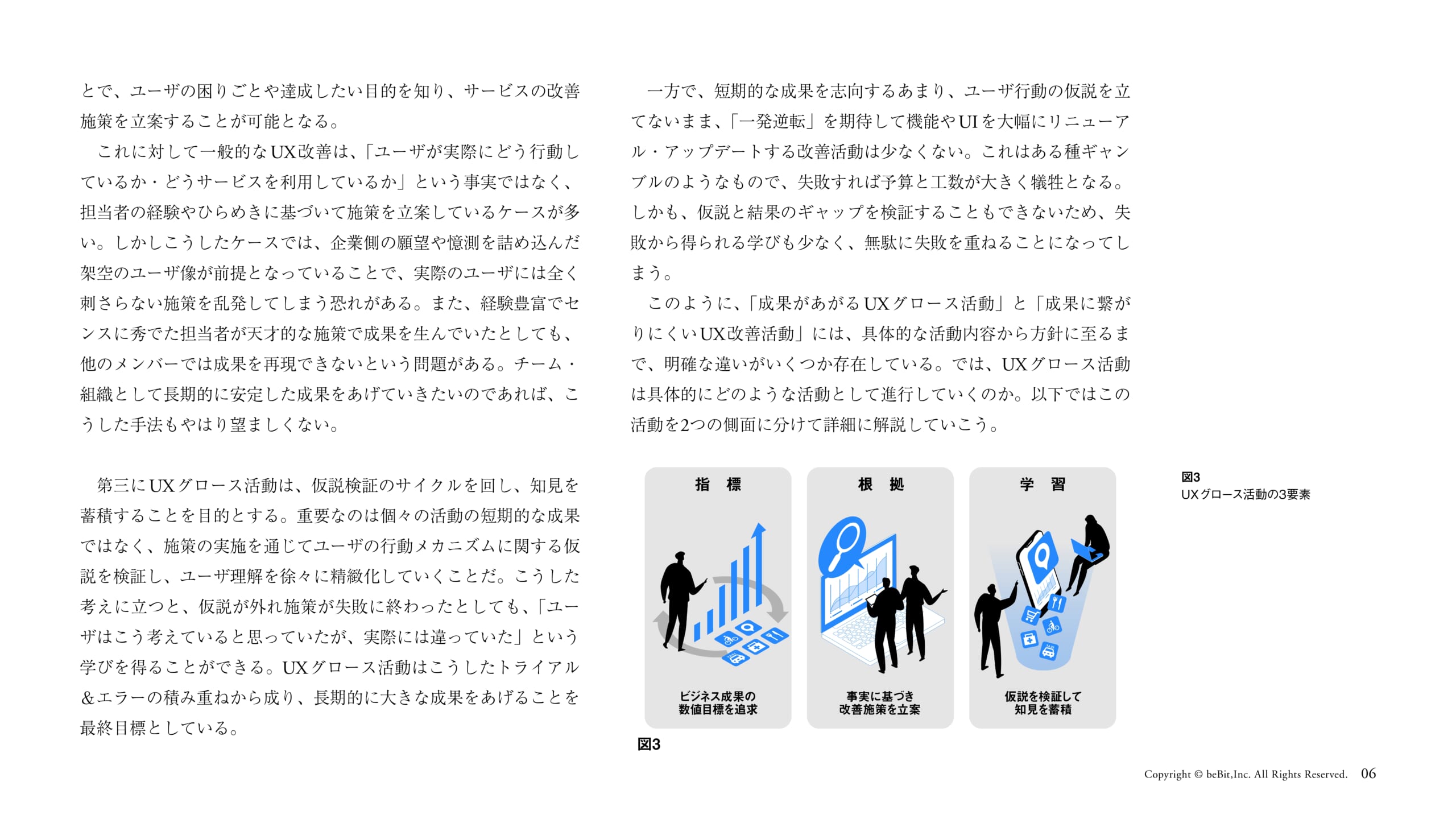 とで、ユーザの困りごとや達成したい目的を知り、サービスの改善施策を立案することが可能となる。

これに対して一般的なUX改善は、「ユーザが実際にどう行動しているか・どうサービスを利用しているか」という事実ではなく、担当者の経験やひらめきに基づいて施策を立案しているケースが多い。しかしこうしたケースでは、企業側の願望や憶測を詰め込んだ架空のユーザ像が前提となっていることで、実際のユーザには全く刺さらない施策を乱発してしまう恐れがある。また、経験豊富でセンスに秀でた担当者が天才的な施策で成果を生んでいたとしても、他のメンバーでは成果を再現できないという問題がある。チーム・組織として長期的に安定した成果をあげていきたいのであれば、こうした手法もやはり望ましくない。

第三にUXグロース活動は、仮説検証のサイクルを回し、知見を蓄積することを目的とする。重要なのは個々の活動の短期的な成果ではなく、施策の実施を通じてユーザの行動メカニズムに関する仮説を検証し、ユーザ理解を徐々に精緻化していくことだ。こうした考えに立つと、仮説が外れ施策が失敗に終わったとしても、「ユーザはこう考えていると思っていたが、実際には違っていた」という学びを得ることができる。UXグロース活動はこうしたトライアル&エラーの積み重ねから成り、長期的に大きな成果をあげることを最終目標としている。

一方で、短期的な成果を志向するあまり、ユーザ行動の仮説を立てないまま、「一発逆転」を期待して機能やUIを大幅にリニューアル・アップデートする改善活動は少なくない。これはある種ギャンブルのようなもので、失敗すれば予算と工数が大きく犠牲となる。しかも、仮説と結果のギャップを検証することもできないため、失敗から得られる学びも少なく、無駄に失敗を重ねることになってしまう。

このように、「成果があがるUXグロース活動」と「成果に繋がりにくいUX改善活動」には、具体的な活動内容から方針に至るまで、明確な違いがいくつか存在している。では、UXグロース活動は具体的にどのような活動として進行していくのか。以下ではこの活動を2つの側面に分けて詳細に解説していこう。

指 標
ビジネス成果の数値目標を追求

根 拠
事実に基づき改善施策を立案

学 習
仮説を検証して知見を蓄積

図3

図3
UXグロース活動の3要素

Copyright © beBit,Inc. All Rights Reserved. 06